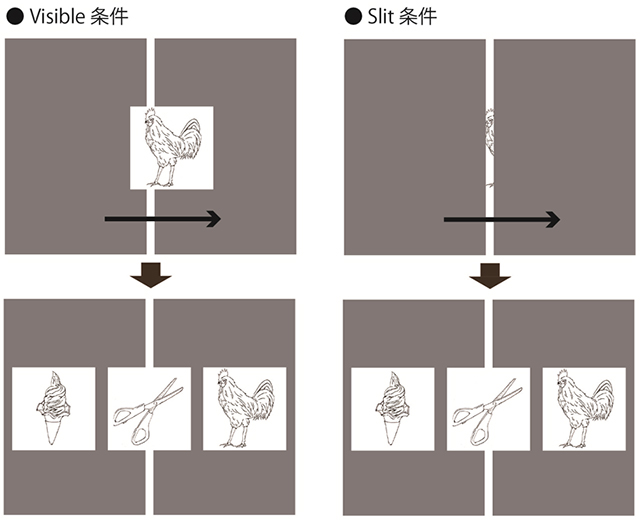 ● Visible 条件

● Slit 条件