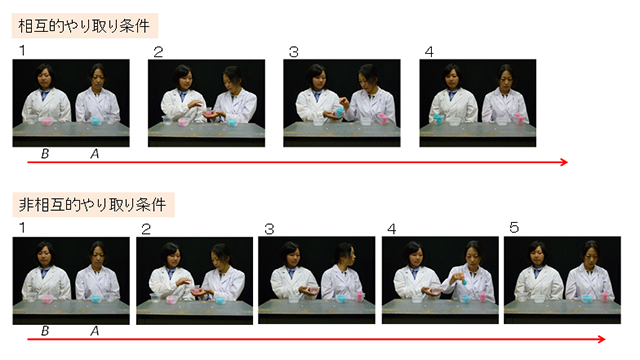 相互的やり取り条件

1

2

3

4

B A

非相互的やり取り条件

1

2

3

4

5

B A