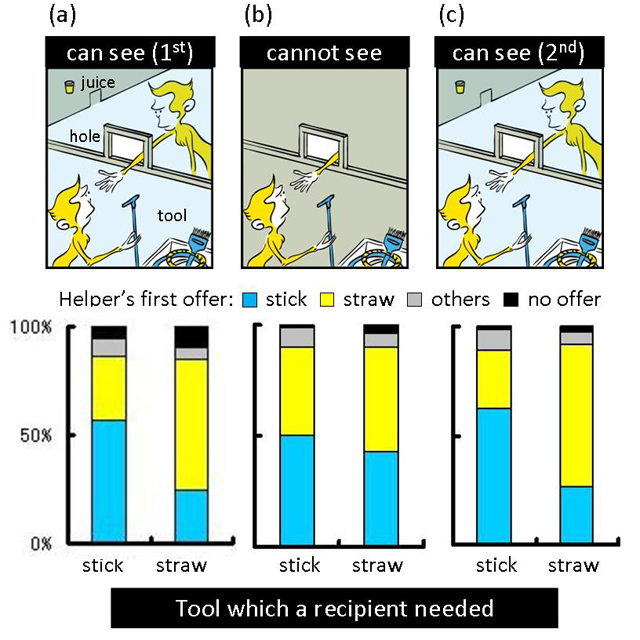 (a)

can see ($1^{st}$)

juice

hole

tool

(b)

cannot see

(c)

can see ($2^{nd}$)

Helper's first offer: stick straw others no offer

100%

50%

0%

stick straw

stick straw

stick straw

Tool which a recipient needed