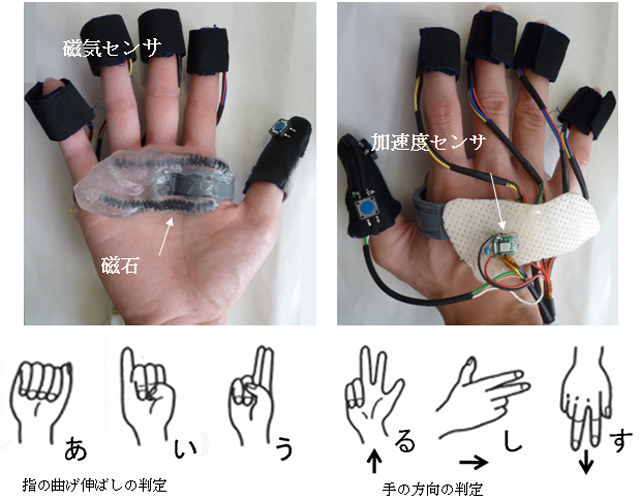 磁気センサ

磁石

加速度センサ

あ い う

指の曲げ伸ばしの判定

る し す

手の方向の判定