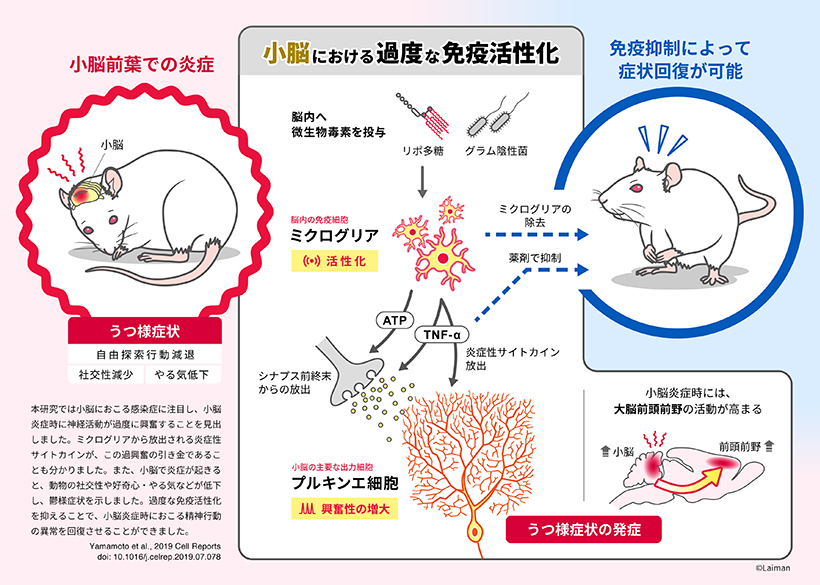 小脳前葉での炎症

小脳

うつ様症状

自由探索行動減退

社交性減少

やる気低下

本研究では小脳におこる感染症に注目し、小脳炎症時に神経活動が過度に興奮することを見出しました。ミクログリアから放出される炎症性サイトカインが、この過興奮の引き金であることも分かりました。また、小脳で炎症が起きると、動物の社交性や好奇心・やる気などが低下し、鬱様症状を示しました。過度な免疫活性化を抑えることで、小脳炎症時におこる精神行動の異常を回復させることができました。

Yamamoto et al., 2019 Cell Reports
doi: 10.1016/j.celrep.2019.07.078

小脳における過度な免疫活性化

脳内へ
微生物毒素を投与

リポ多糖

グラム陰性菌

脳内の免疫細胞

ミクログリア

活性化

ATP

TNF-α

シナプス前終末からの放出

炎症性サイトカイン放出

小脳の主要な出力細胞

プルキンエ細胞

興奮性の増大

ミクログリアの除去

薬剤で抑制

免疫抑制によって
症状回復が可能

小脳炎症時には、
大脳前頭前野の活動が高まる

小脳

前頭前野

うつ様症状の発症

©Laiman