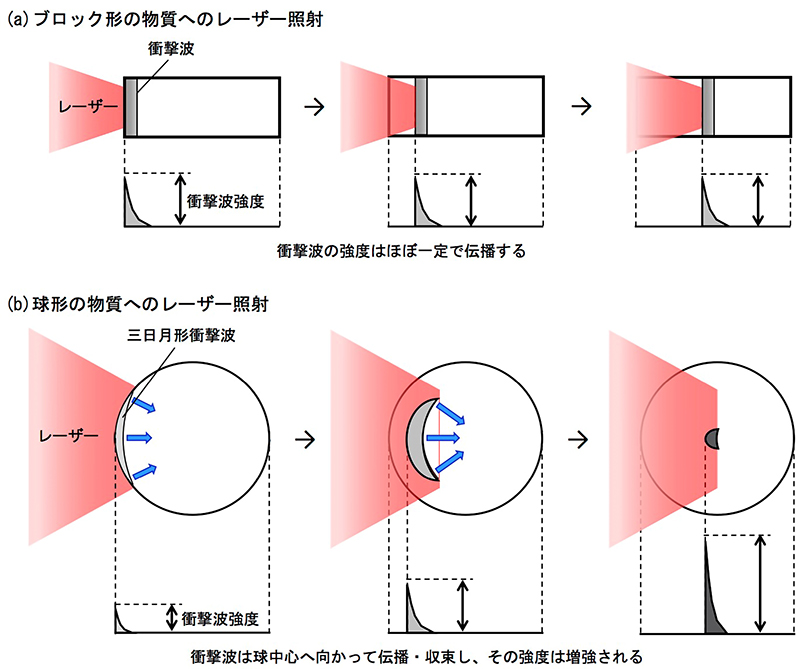 (a) ブロック形の物質へのレーザー照射

衝撃波

レーザー

→

→

衝撃波強度

衝撃波の強度はほぼ一定で伝播する

(b) 球形の物質へのレーザー照射

三日月形衝撃波

レーザー

→

→

衝撃波強度

衝撃波は球中心へ向かって伝播・収束し、その強度は増強される