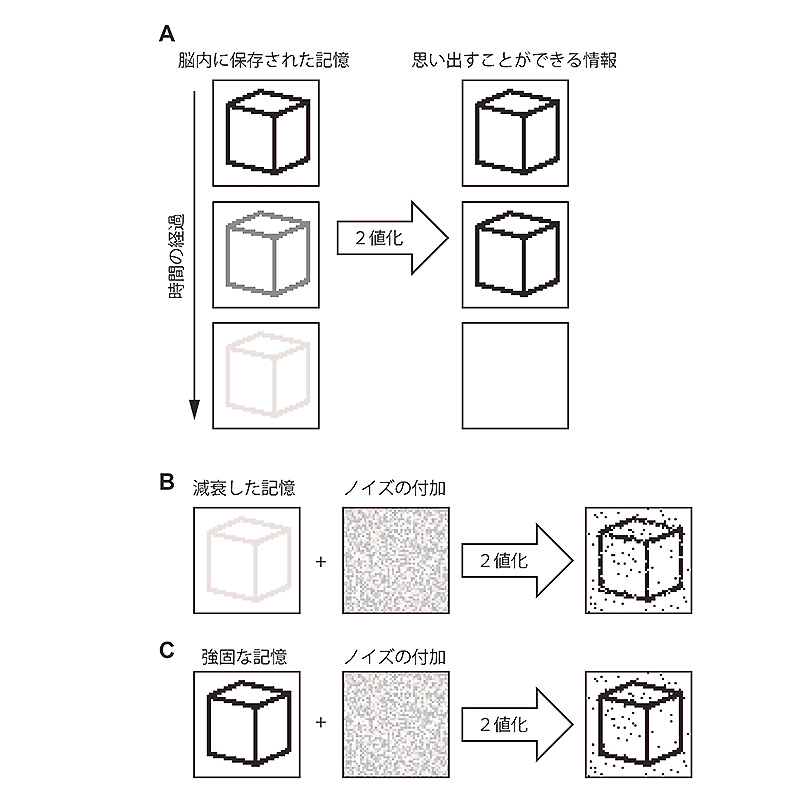 A

脳内に保存された記憶

思い出すことができる情報

時間の経過

2値化

B

減衰した記憶

ノイズの付加

+

2値化

C

強固な記憶

ノイズの付加

+

2値化