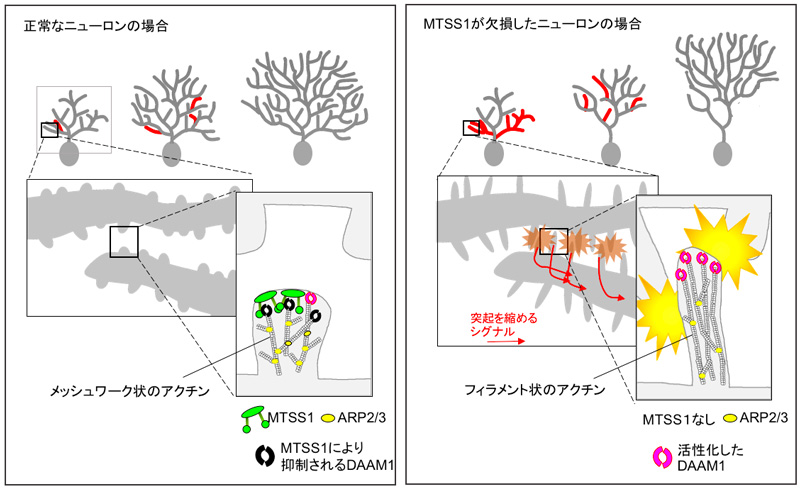 正常なニューロンの場合

メッシュワーク状のアクチン

MTSS1　ARP2/3

MTSS1により抑制されるDAAM1

MTSS1が欠損したニューロンの場合

突起を縮めるシグナル

フィラメント状のアクチン

MTSS1なし　ARP2/3

活性化したDAAM1