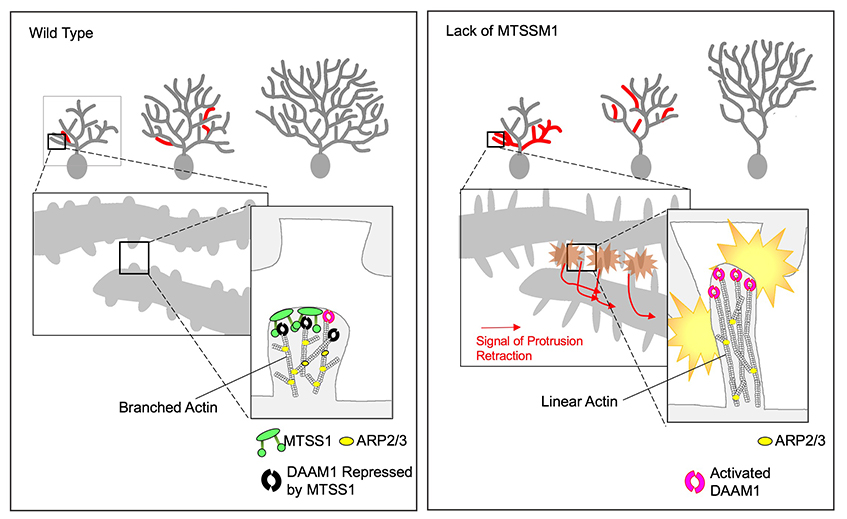 Wild Type

Branched Actin

MTSS1 ARP2/3

DAAM1 Repressed by MTSS1

Lack of MTSSM1

Signal of Protrusion Retraction

Linear Actin

ARP2/3

Activated DAAM1