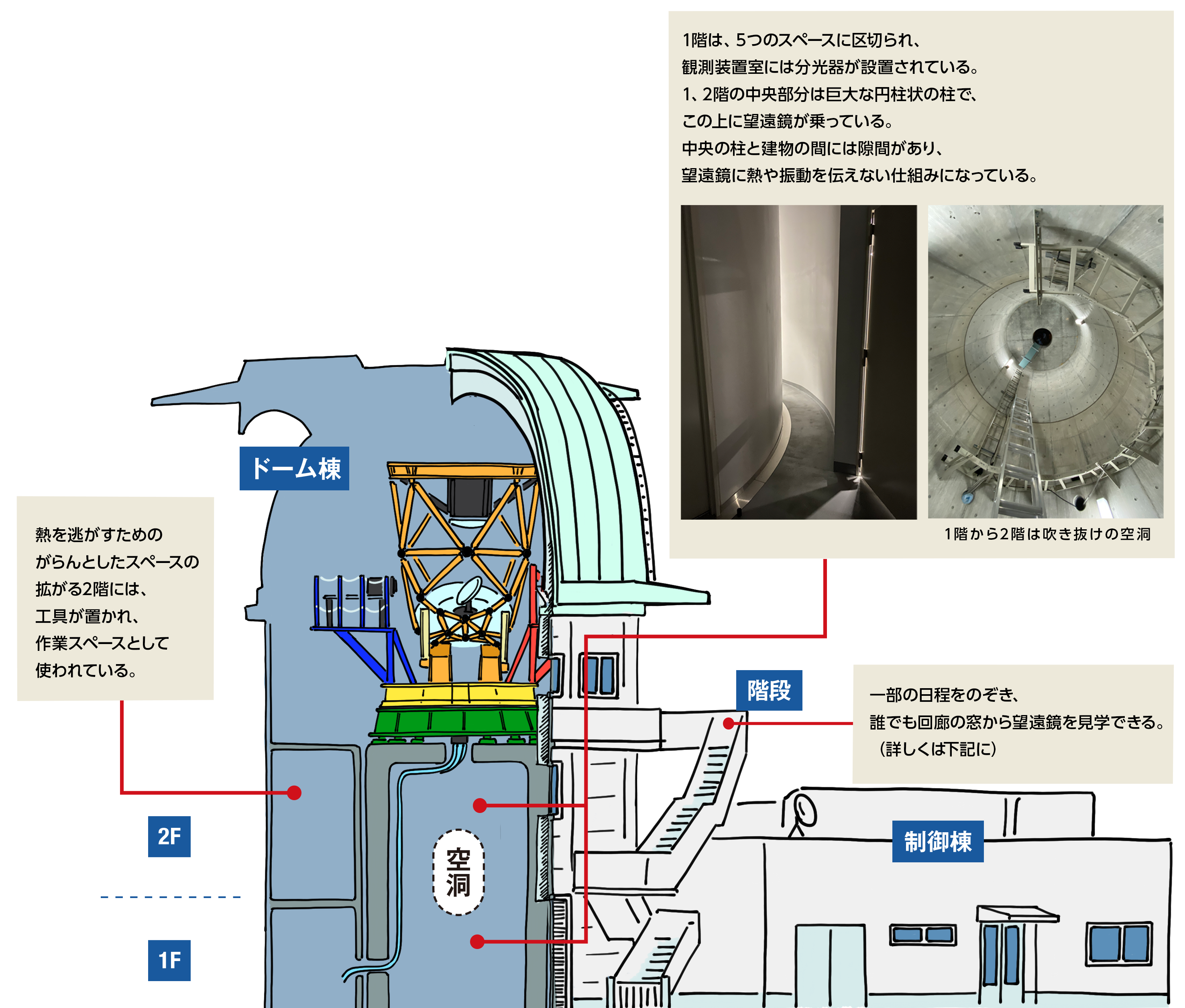 1階は、5つのスペースに区切られ、
観測装置室には分光器が設置されている。
1、2階の中央部分は巨大な円柱状の柱で、
この上に望遠鏡が乗っている。
中央の柱と建物の間には隙間があり、
望遠鏡に熱や振動を伝えない仕組みになっている。

1階から2階は吹き抜けの空洞

ドーム棟

熱を逃がすための
がらんとしたスペースの
拡がる2階には、
工具が置かれ、
作業スペースとして
使われている。

階段

一部の日程をのぞき、
誰でも回廊の窓から望遠鏡を見学できる。
（詳しくは下記に）

2F

空洞

制御棟

1F